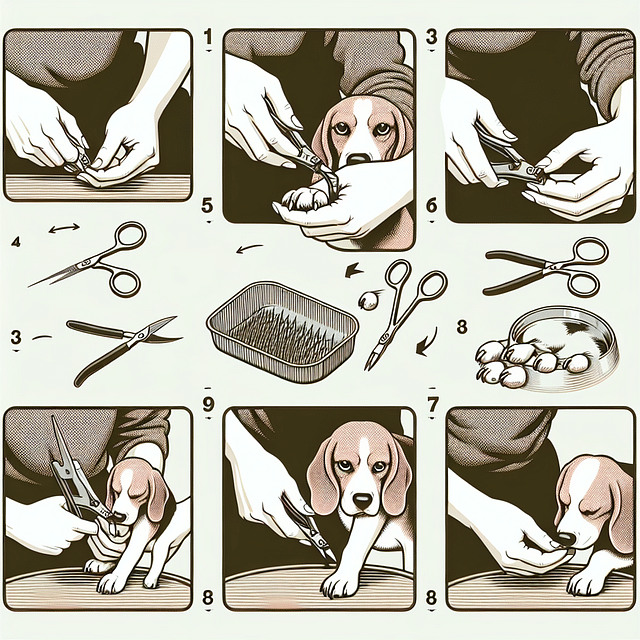 1
3
5
6
4
3
8
9
7
8
8