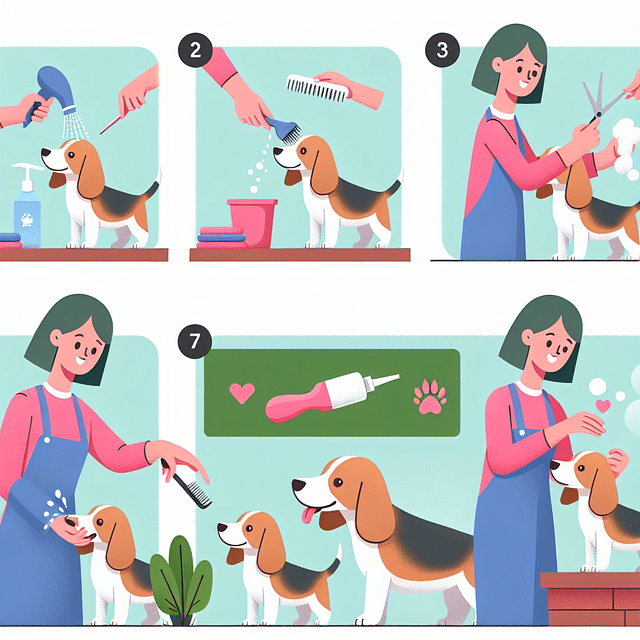 2

3

7