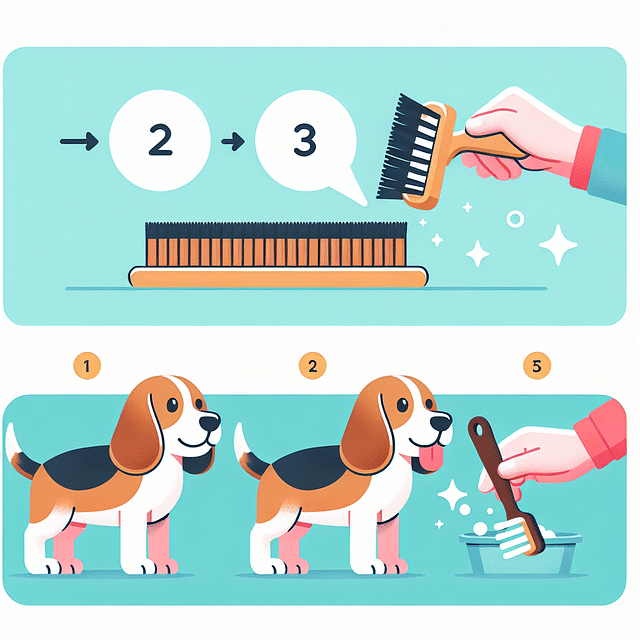 2

3

1

2

5